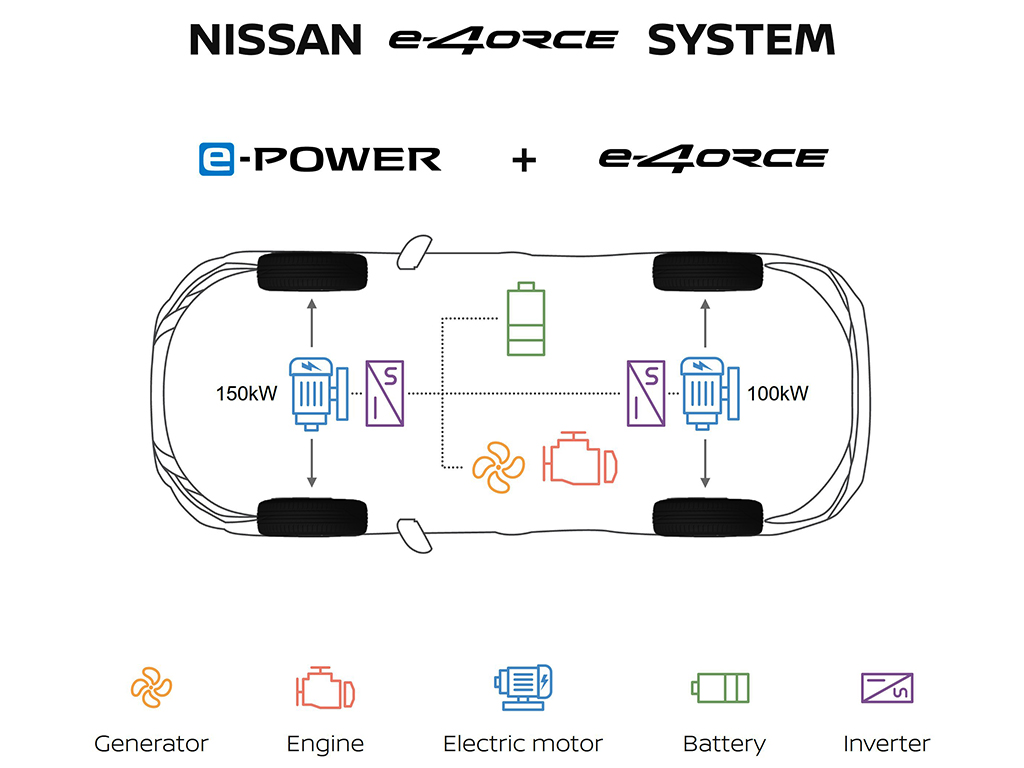 NISSAN e-4ORCE SYSTEM

e-POWER + e-4ORCE

150kW

100kW

Generator Engine Electric motor Battery Inverter